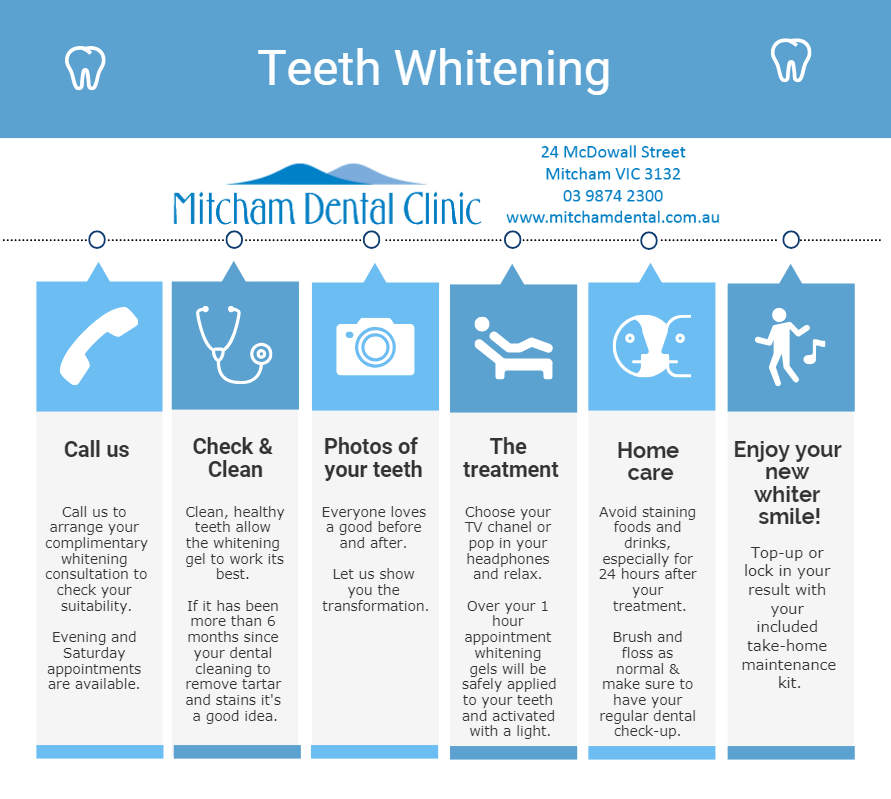 Teeth Whitening

Mitcham Dental Clinic

24 McDowall Street
Mitcham VIC 3132
03 9874 2300
www.mitchamdental.com.au

Call us

Call us to arrange your complimentary whitening consultation to check your suitability.

Evening and Saturday appointments are available.

Check & Clean

Clean, healthy teeth allow the whitening gel to work its best.

If it has been more than 6 months since your dental cleaning to remove tartar and stains it's a good idea.

Photos of your teeth

Everyone loves a good before and after.

Let us show you the transformation.

The treatment

Choose your TV chanel or pop in your headphones and relax.

Over your 1 hour appointment whitening gels will be safely applied to your teeth and activated with a light.

Home care

Avoid staining foods and drinks, especially for 24 hours after your treatment.

Brush and floss as normal & make sure to have your regular dental check-up.

Enjoy your new whiter smile!

Top-up or lock in your result with your included take-home maintenance kit.