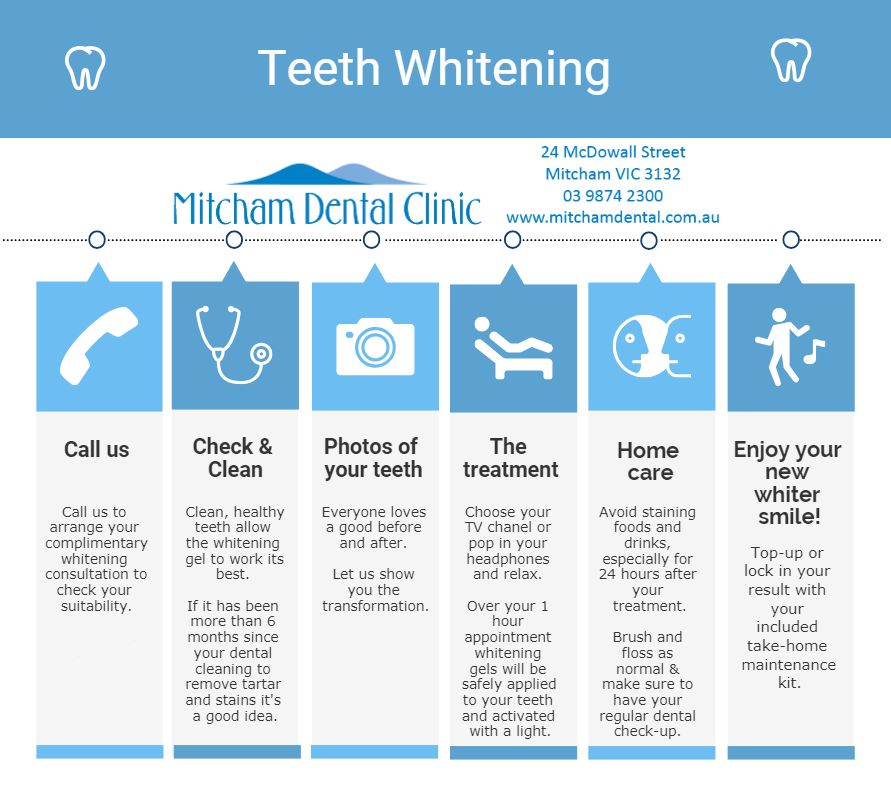 Teeth Whitening

Mitcham Dental Clinic

24 McDowall Street
Mitcham VIC 3132
03 9874 2300
www.mitchamdental.com.au

Call us

Call us to arrange your complimentary whitening consultation to check your suitability.

Check & Clean

Clean, healthy teeth allow the whitening gel to work its best.

If it has been more than 6 months since your dental cleaning to remove tartar and stains it's a good idea.

Photos of your teeth

Everyone loves a good before and after.

Let us show you the transformation.

The treatment

Choose your TV chanel or pop in your headphones and relax.

Over your 1 hour appointment whitening gels will be safely applied to your teeth and activated with a light.

Home care

Avoid staining foods and drinks, especially for 24 hours after your treatment.

Brush and floss as normal & make sure to have your regular dental check-up.

Enjoy your new whiter smile!

Top-up or lock in your result with your included take-home maintenance kit.